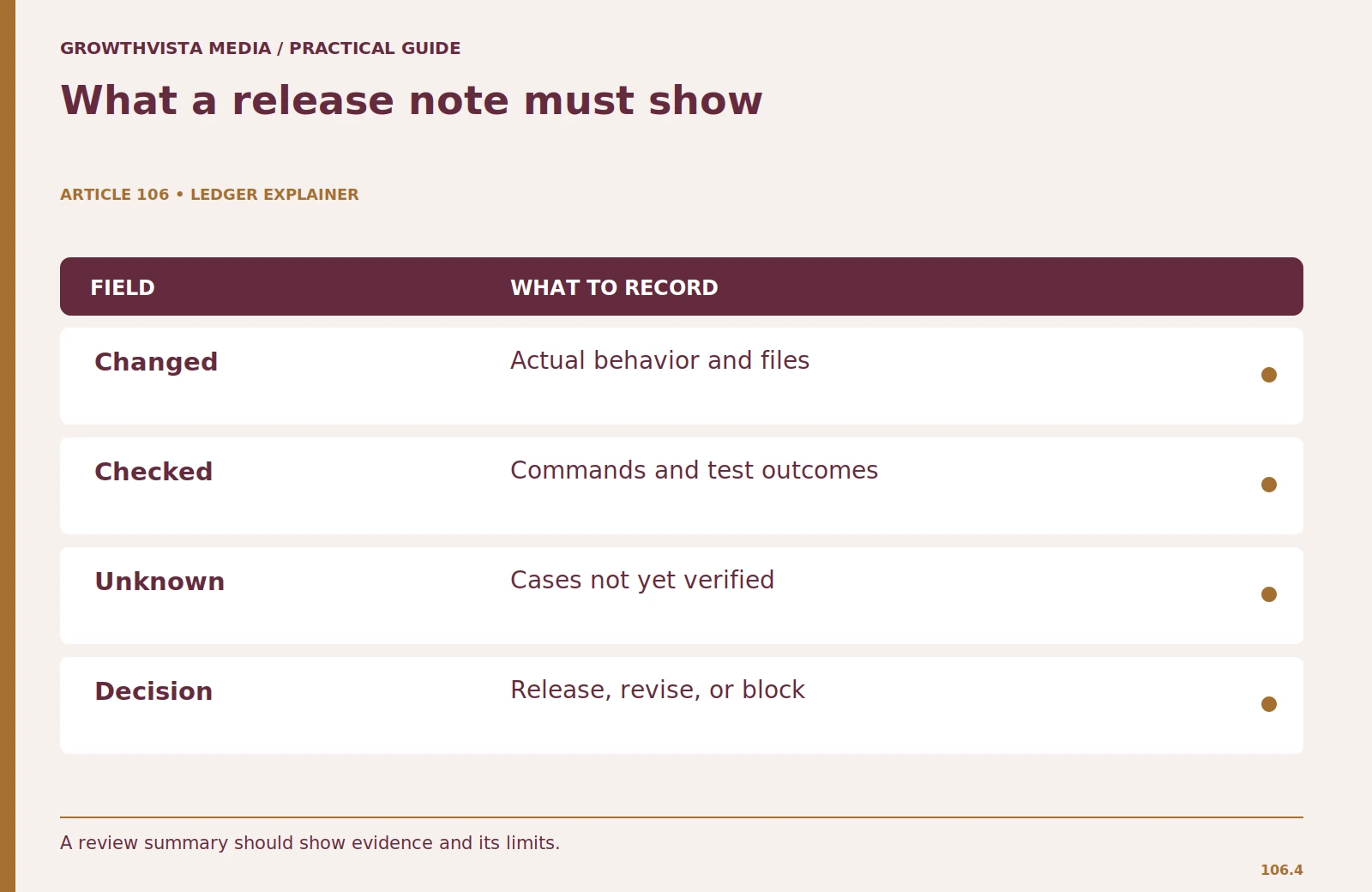 GROWTHVISTA MEDIA / PRACTICAL GUIDE

What a release note must show

ARTICLE 106 • LEDGER EXPLAINER

| FIELD | WHAT TO RECORD |
|---|---|
| Changed | Actual behavior and files |
| Checked | Commands and test outcomes |
| Unknown | Cases not yet verified |
| Decision | Release, revise, or block |

A review summary should show evidence and its limits.

106.4